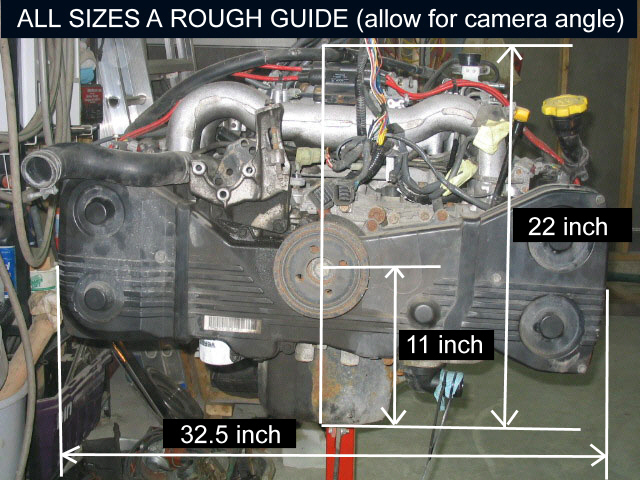 ALL SIZES A ROUGH GUIDE (allow for camera angle)

22 inch

11 inch

32.5 inch